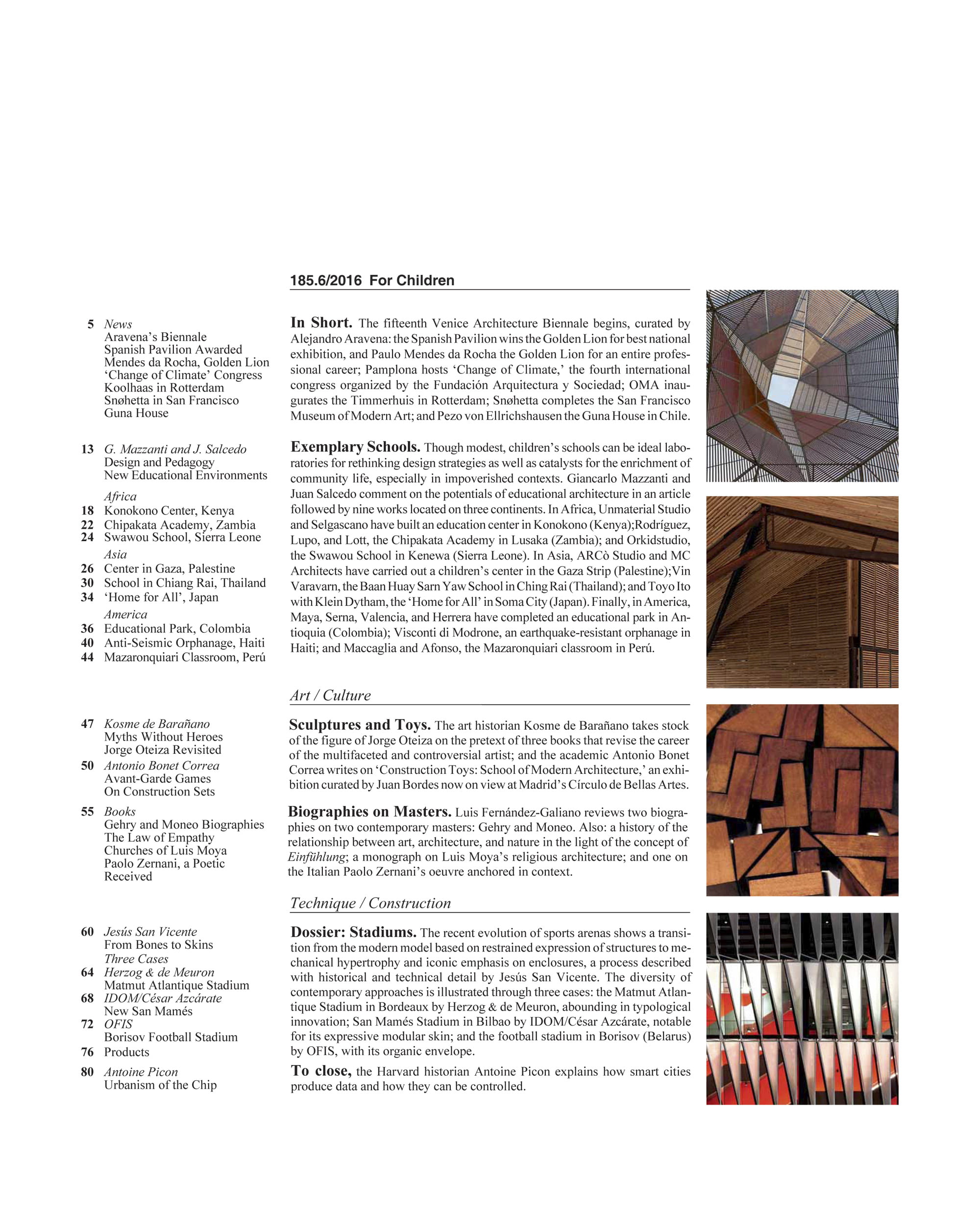 185.6/2016 For Children

5 News
Aravena's Biennale
Spanish Pavilion Awarded
Mendes da Rocha, Golden Lion
'Change of Climate' Congress
Koolhaas in Rotterdam
Snøhetta in San Francisco
Guna House

13 G. Mazzanti and J. Salcedo
Design and Pedagogy
New Educational Environments
Africa
18 Konokono Center, Kenya
22 Chipakata Academy, Zambia
24 Swawou School, Sierra Leone
Asia
26 Center in Gaza, Palestine
30 School in Chiang Rai, Thailand
34 'Home for All', Japan
America
36 Educational Park, Colombia
40 Anti-Seismic Orphanage, Haiti
44 Mazaronquiari Classroom, Perú

47 Kosme de Barañano
Myths Without Heroes
Jorge Oteiza Revisited
50 Antonio Bonet Correa
Avant-Garde Games
On Construction Sets
55 Books
Gehry and Moneo Biographies
The Law of Empathy
Churches of Luis Moya
Paolo Zernani, a Poetic Received

60 Jesús San Vicente
From Bones to Skins
Three Cases
64 Herzog & de Meuron
Matmut Atlantique Stadium
68 IDOM/César Azcárate
New San Mamés
72 OFIS
Borisov Football Stadium
76 Products
80 Antoine Picon
Urbanism of the Chip

In Short. The fifteenth Venice Architecture Biennale begins, curated by Alejandro Aravena: the Spanish Pavilion wins the Golden Lion for best national exhibition, and Paulo Mendes da Rocha the Golden Lion for an entire professional career; Pamplona hosts 'Change of Climate,' the fourth international congress organized by the Fundación Arquitectura y Sociedad; OMA inaugurates the Timmerhuis in Rotterdam; Snøhetta completes the San Francisco Museum of Modern Art; and Pezo von Ellrichshausen the Guna House in Chile.

Exemplary Schools. Though modest, children's schools can be ideal laboratories for rethinking design strategies as well as catalysts for the enrichment of community life, especially in impoverished contexts. Giancarlo Mazzanti and Juan Salcedo comment on the potentials of educational architecture in an article followed by nine works located on three continents. In Africa, Unmaterial Studio and Selgascano have built an education center in Konokono (Kenya);Rodríguez, Lupo, and Lott, the Chipakata Academy in Lusaka (Zambia); and Orkidstudio, the Swawou School in Kenewa (Sierra Leone). In Asia, ARCò Studio and MC Architects have carried out a children's center in the Gaza Strip (Palestine);Vin Varavarn, the Baan Huay Sarn Yaw School in Ching Rai (Thailand); and Toyo Ito with Klein Dytham, the 'Home for All' in Soma City (Japan). Finally, in America, Maya, Serna, Valencia, and Herrera have completed an educational park in Antioquia (Colombia); Visconti di Modrone, an earthquake-resistant orphanage in Haiti; and Maccaglia and Afonso, the Mazaronquiari classroom in Perú.

Art / Culture

Sculptures and Toys. The art historian Kosme de Barañano takes stock of the figure of Jorge Oteiza on the pretext of three books that revise the career of the multifaceted and controversial artist; and the academic Antonio Bonet Correa writes on 'Construction Toys: School of Modern Architecture,' an exhibition curated by Juan Bordes now on view at Madrid's Círculo de Bellas Artes.

Biographies on Masters. Luis Fernández-Galiano reviews two biographies on two contemporary masters: Gehry and Moneo. Also: a history of the relationship between art, architecture, and nature in the light of the concept of Einfühlung; a monograph on Luis Moya's religious architecture; and one on the Italian Paolo Zernani's oeuvre anchored in context.

Technique / Construction

Dossier: Stadiums. The recent evolution of sports arenas shows a transition from the modern model based on restrained expression of structures to mechanical hypertrophy and iconic emphasis on enclosures, a process described with historical and technical detail by Jesús San Vicente. The diversity of contemporary approaches is illustrated through three cases: the Matmut Atlantique Stadium in Bordeaux by Herzog & de Meuron, abounding in typological innovation; San Mamés Stadium in Bilbao by IDOM/César Azcárate, notable for its expressive modular skin; and the football stadium in Borisov (Belarus) by OFIS, with its organic envelope.

To close, the Harvard historian Antoine Picon explains how smart cities produce data and how they can be controlled.